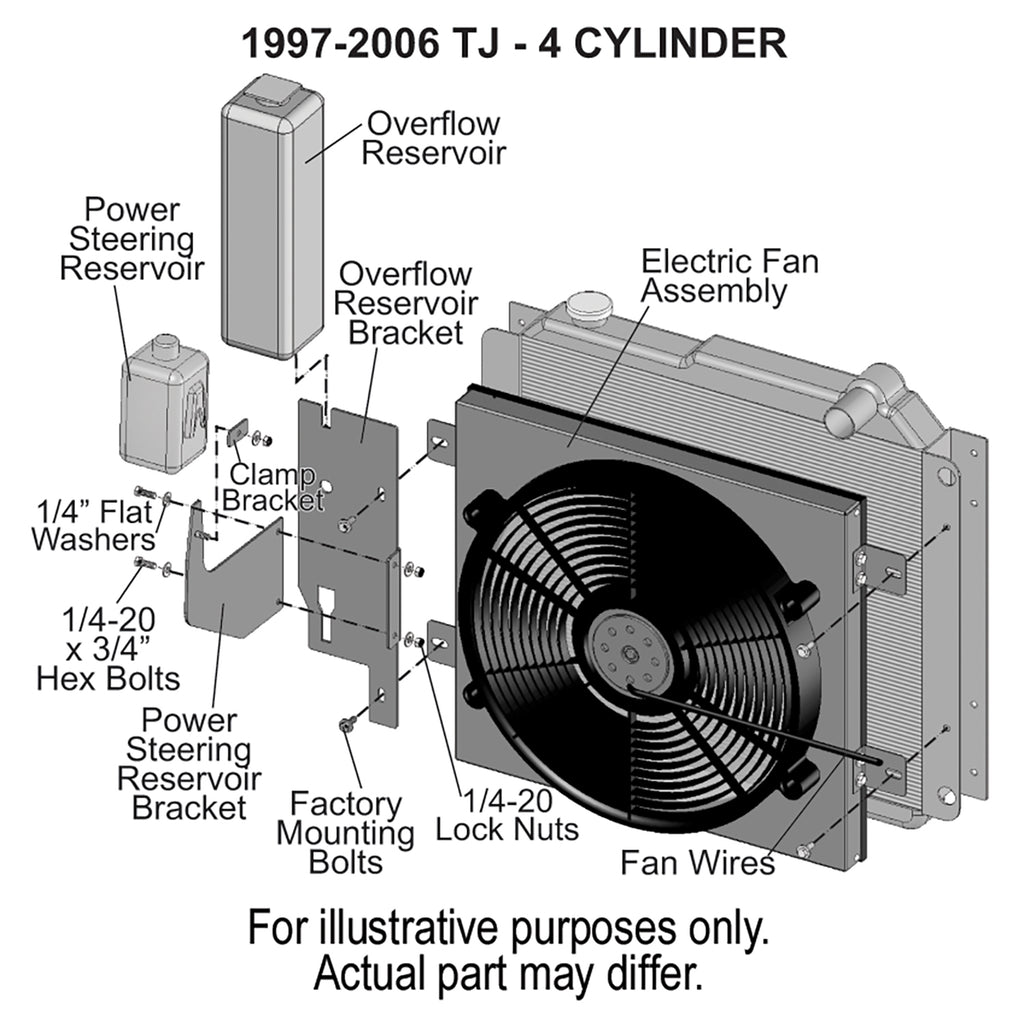 1997-2006 TJ - 4 CYLINDER

Overflow Reservoir

Power Steering Reservoir

Overflow Reservoir Bracket

Electric Fan Assembly

Clamp Bracket

1/4” Flat Washers

1/4-20 x 3/4” Hex Bolts

Power Steering Reservoir Bracket

Factory Mounting Bolts

1/4-20 Lock Nuts

Fan Wires

For illustrative purposes only.
Actual part may differ.