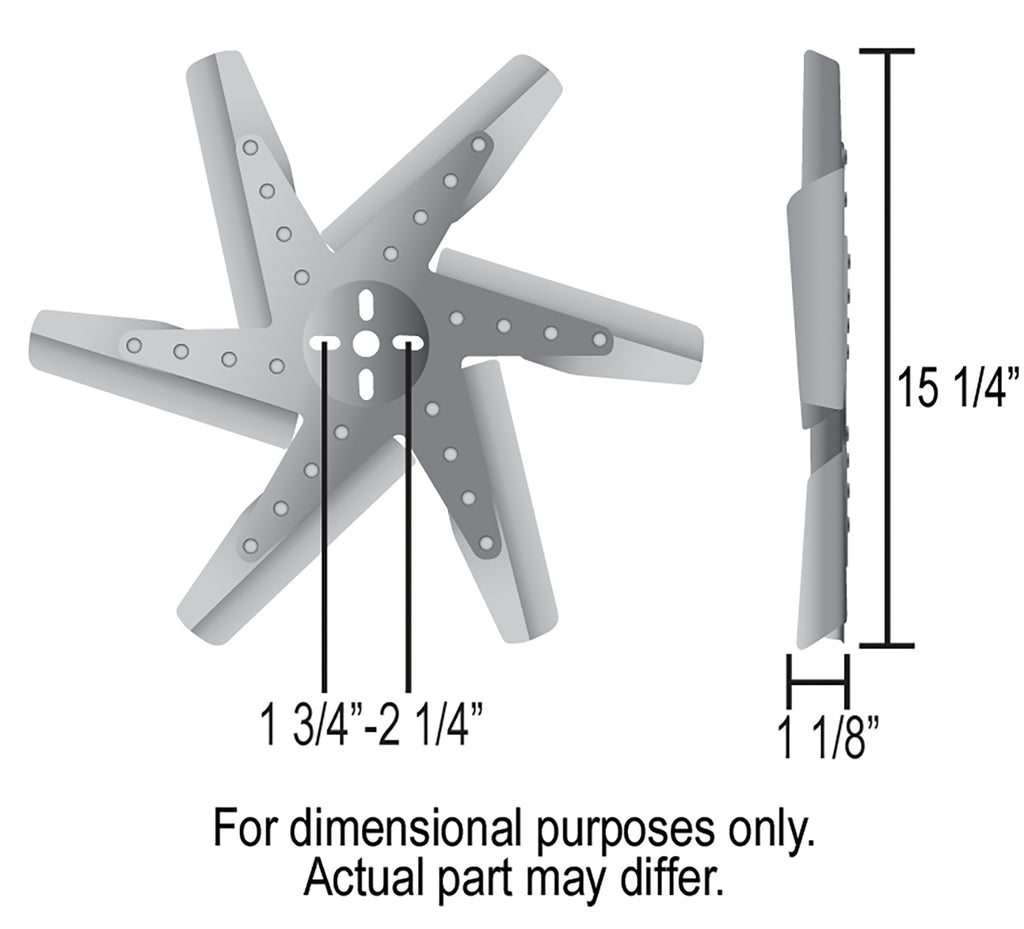 15 1/4”

1 3/4”-2 1/4”

1 1/8”

For dimensional purposes only.
Actual part may differ.