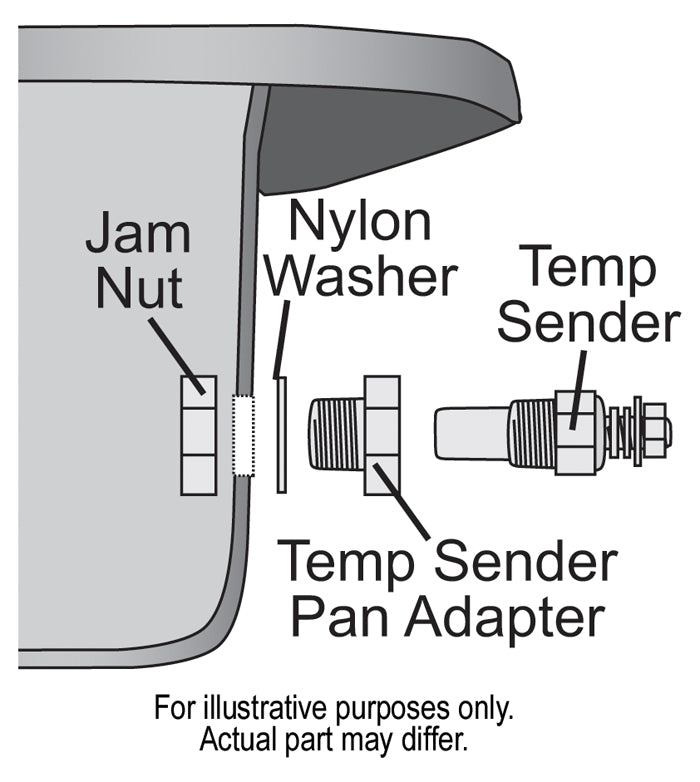 Jam Nut

Nylon Washer

Temp Sender

Temp Sender Pan Adapter

For illustrative purposes only.
Actual part may differ.