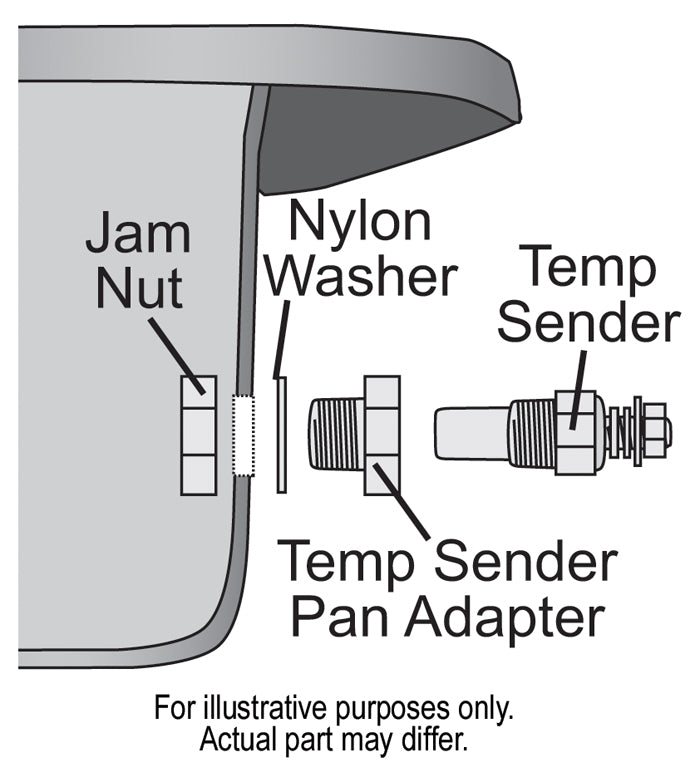 Jam Nut

Nylon Washer

Temp Sender

Temp Sender Pan Adapter

For illustrative purposes only. Actual part may differ.