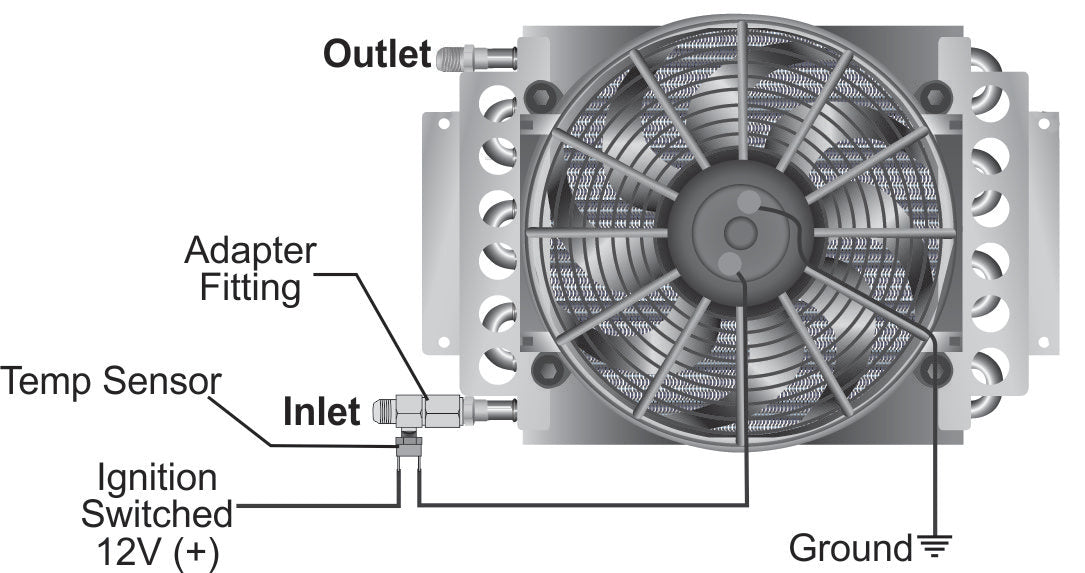 Outlet

Adapter Fitting

Temp Sensor

Inlet

Ignition Switched 12V (+)

Ground